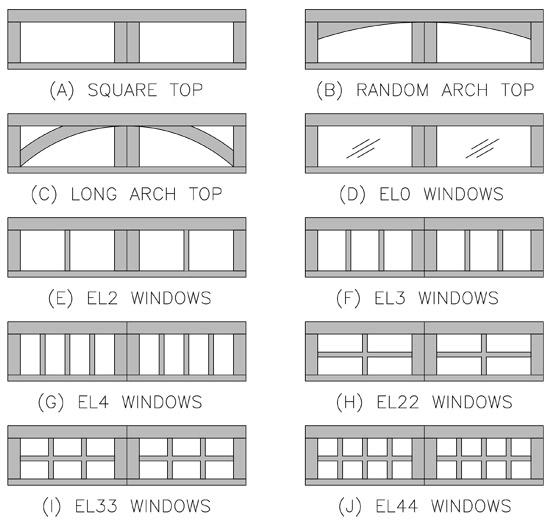 (A) SQUARE TOP

(B) RANDOM ARCH TOP

(C) LONG ARCH TOP

(D) EL0 WINDOWS

(E) EL2 WINDOWS

(F) EL3 WINDOWS

(G) EL4 WINDOWS

(H) EL22 WINDOWS

(I) EL33 WINDOWS

(J) EL44 WINDOWS